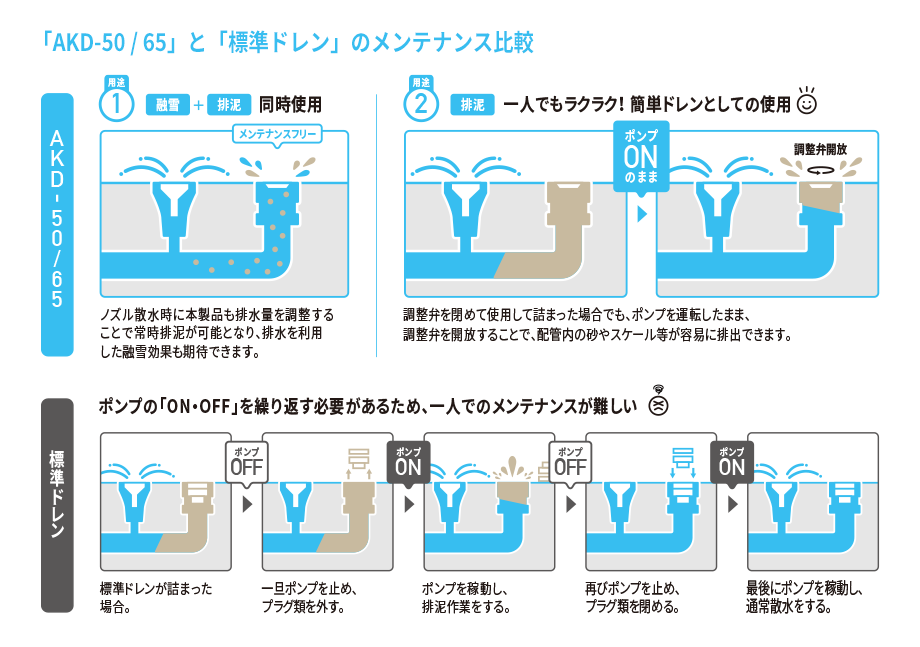 「AKD-50 / 65」と「標準ドレン」のメンテナンス比較

AKD-50/65

用途 1 融雪 + 排泥 同時使用

メンテナンスフリー

ノズル散水時に本製品も排水量を調整することで常時排泥が可能となり、排水を利用した融雪効果も期待できます。

用途 2 排泥 一人でもラクラク! 簡単ドレンとしての使用

ポンプ ON のまま

調整弁開放

調整弁を閉めて使用して詰まった場合でも、ポンプを運転したまま、調整弁を開放することで、配管内の砂やスケール等が容易に排出できます。

標準ドレン

ポンプの「ON・OFF」を繰り返す必要があるため、一人でのメンテナンスが難しい

ポンプ OFF

ポンプ ON

ポンプ OFF

ポンプ ON

標準ドレンが詰まった場合。

一旦ポンプを止め、プラグ類を外す。

ポンプを稼動し、排泥作業をする。

再びポンプを止め、プラグ類を閉める。

最後にポンプを稼動し、通常散水をする。