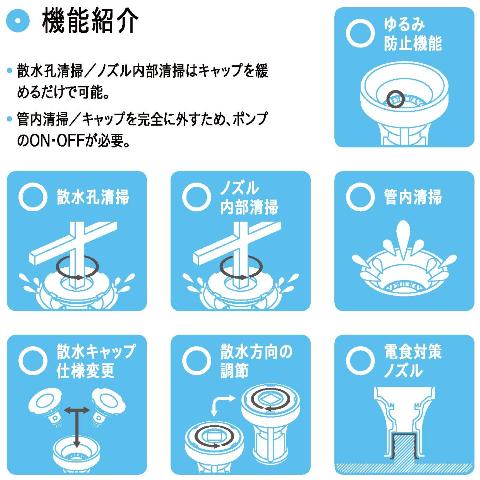 機能紹介

・散水孔清掃／ノズル内部清掃はキャップを緩めるだけで可能。

・管内清掃／キャップを完全に外すため、ポンプのON・OFFが必要。

ゆるみ防止機能

散水孔清掃

ノズル内部清掃

管内清掃

散水キャップ仕様変更

散水方向の調節

電食対策ノズル