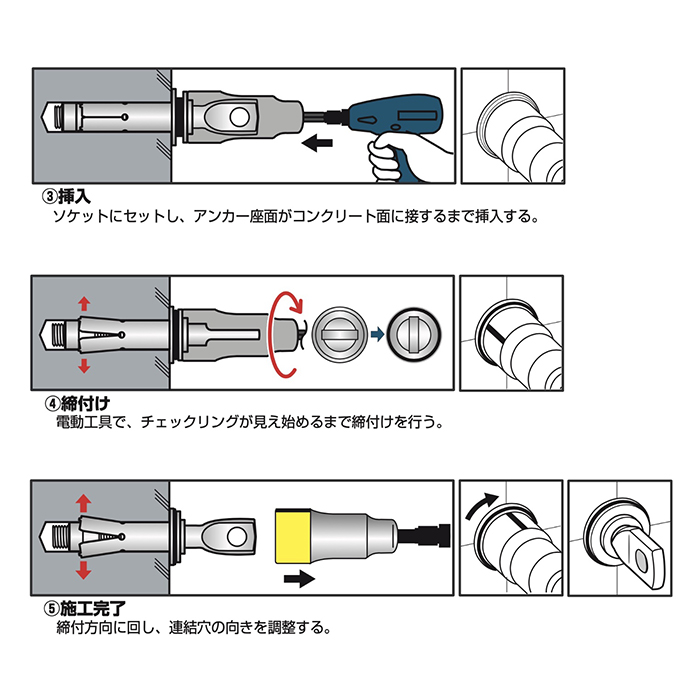 ③挿入
ソケットにセットし、アンカー座面がコンクリート面に接するまで挿入する。

④締付け
電動工具で、チェックリングが見え始めるまで締付けを行う。

⑤施工完了
締付方向に回し、連結穴の向きを調整する。