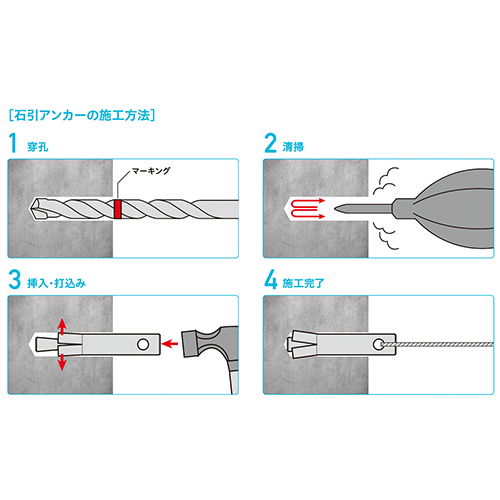 ［石引アンカーの施工方法］

1 穿孔

マーキング

2 清掃

3 挿入・打込み

4 施工完了